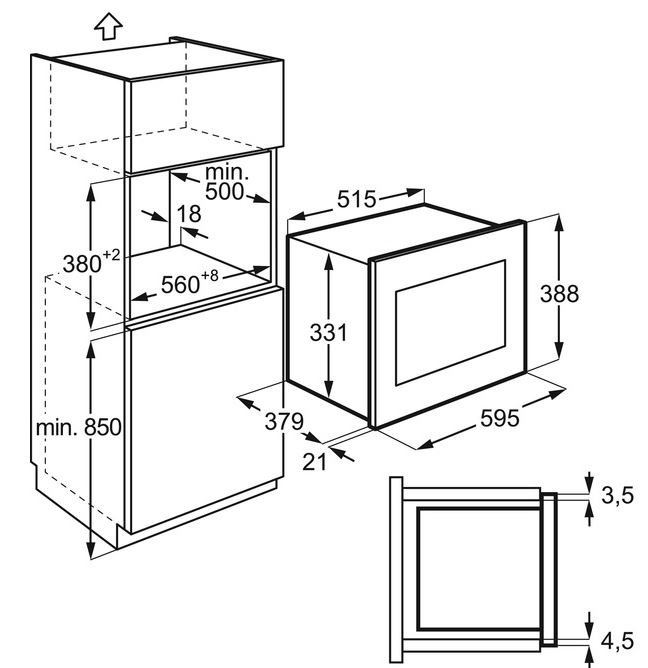 min. 500

18

$380^{+2}$

$560^{+8}$

min. 850

515

331

388

379

21

595

3,5

4,5