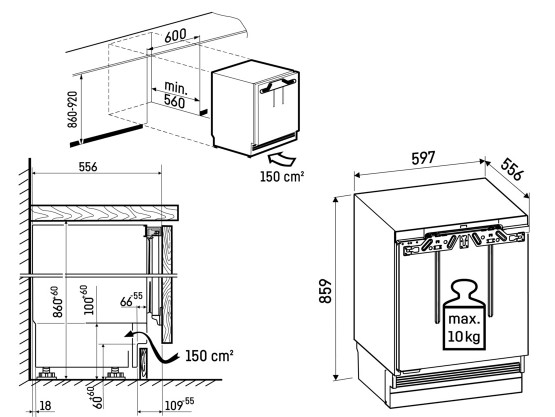 600

min.
560

860-920

150 cm²

556

$860^{+60}$

$100^{+60}$

$66^{-55}$

150 cm²

$60^{+60}$

18

$109^{-55}$

597

556

859

max.
10 kg