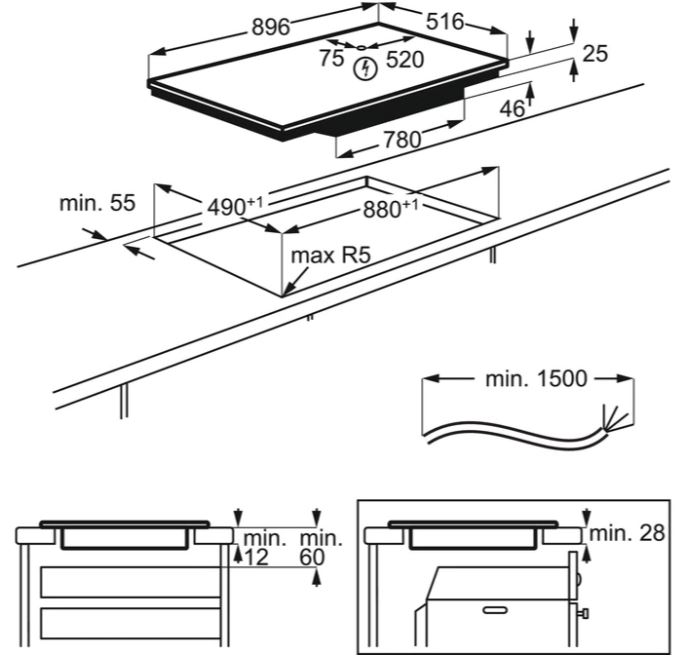 896
516
75
520
25
46
780
min. 55
$490^{+1}$
$880^{+1}$
max R5
min. 1500
min. 12
min. 60
min. 28