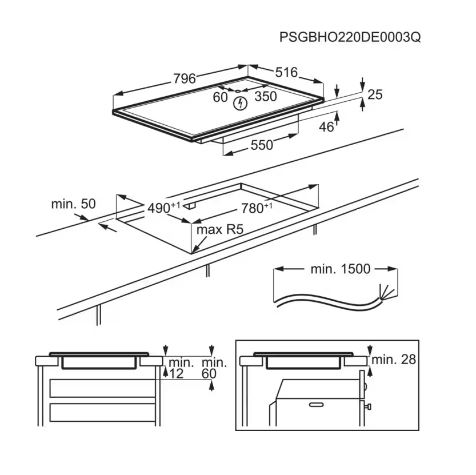 PSGBHO220DE0003Q

796
516
60
350
25
46
550

min. 50
$490^{+1}$
$780^{+1}$
max R5

min. 1500

min.
12
min.
60

min. 28