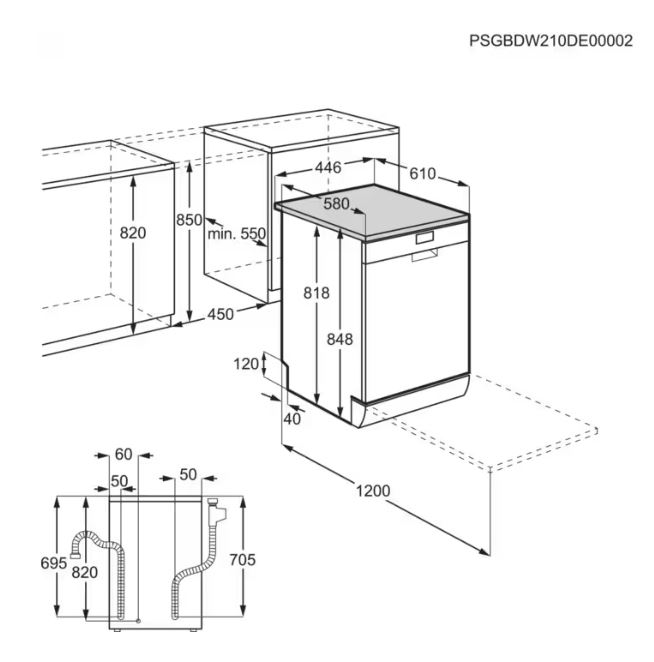 PSGBDW210DE00002

446
610
580
820
850
min. 550
818
848
450
120
40
1200

60
50
50
695
820
705