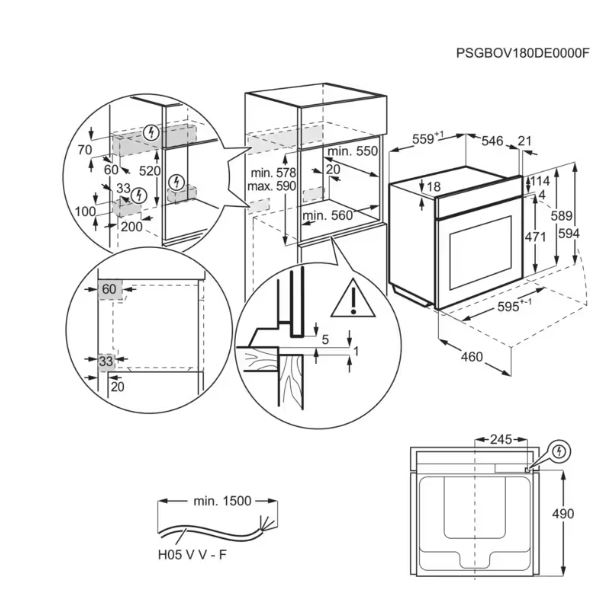 PSGBOV180DE0000F

70
60
520
33
100
200

min. 578
max. 590
min. 550
20
min. 560

$559^{+1}$
546
21
18
114
4
589
594
471
$595^{+-1}$
460

60
33
20

5
1

245
490

min. 1500
H05 V V - F