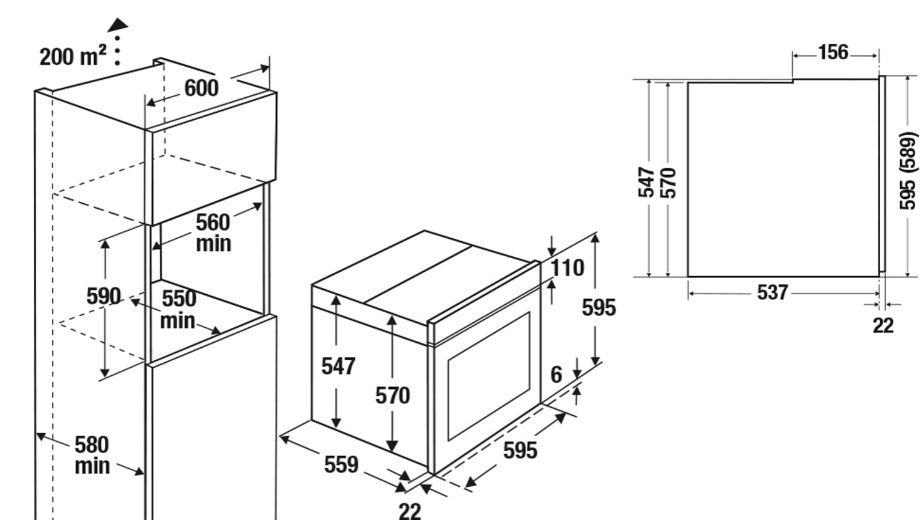 200 m²
600
560
min
590
550
min
580
min
547
570
110
595
6
559
595
22
156
547
570
595 (589)
537
22