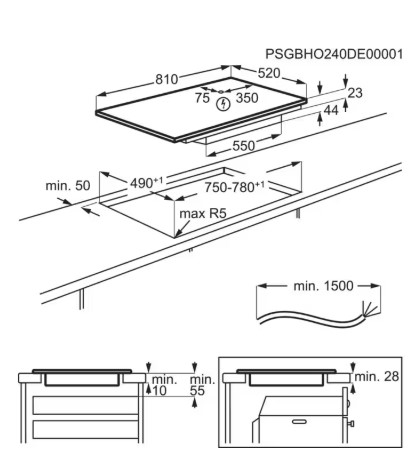 PSGBHO240DE00001

810

520

75

350

23

44

550

min. 50

$490^{+1}$

$750\text{-}780^{+1}$

max R5

min. 1500

min. 10

min. 55

min. 28