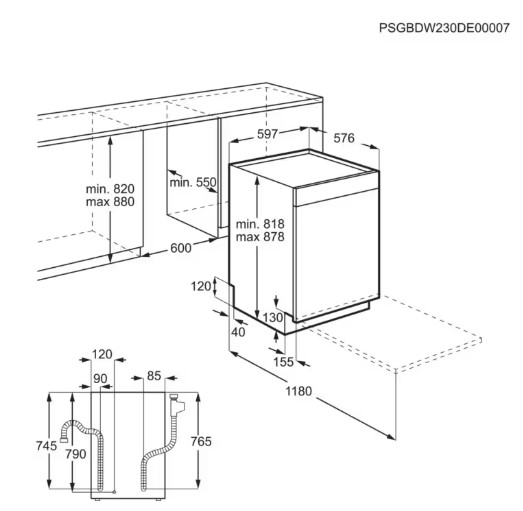 PSGBDW230DE00007

597
576
min. 820
max 880
min. 550
min. 818
max 878
600
120
130
40
155
1180

120
90
85
745
790
765